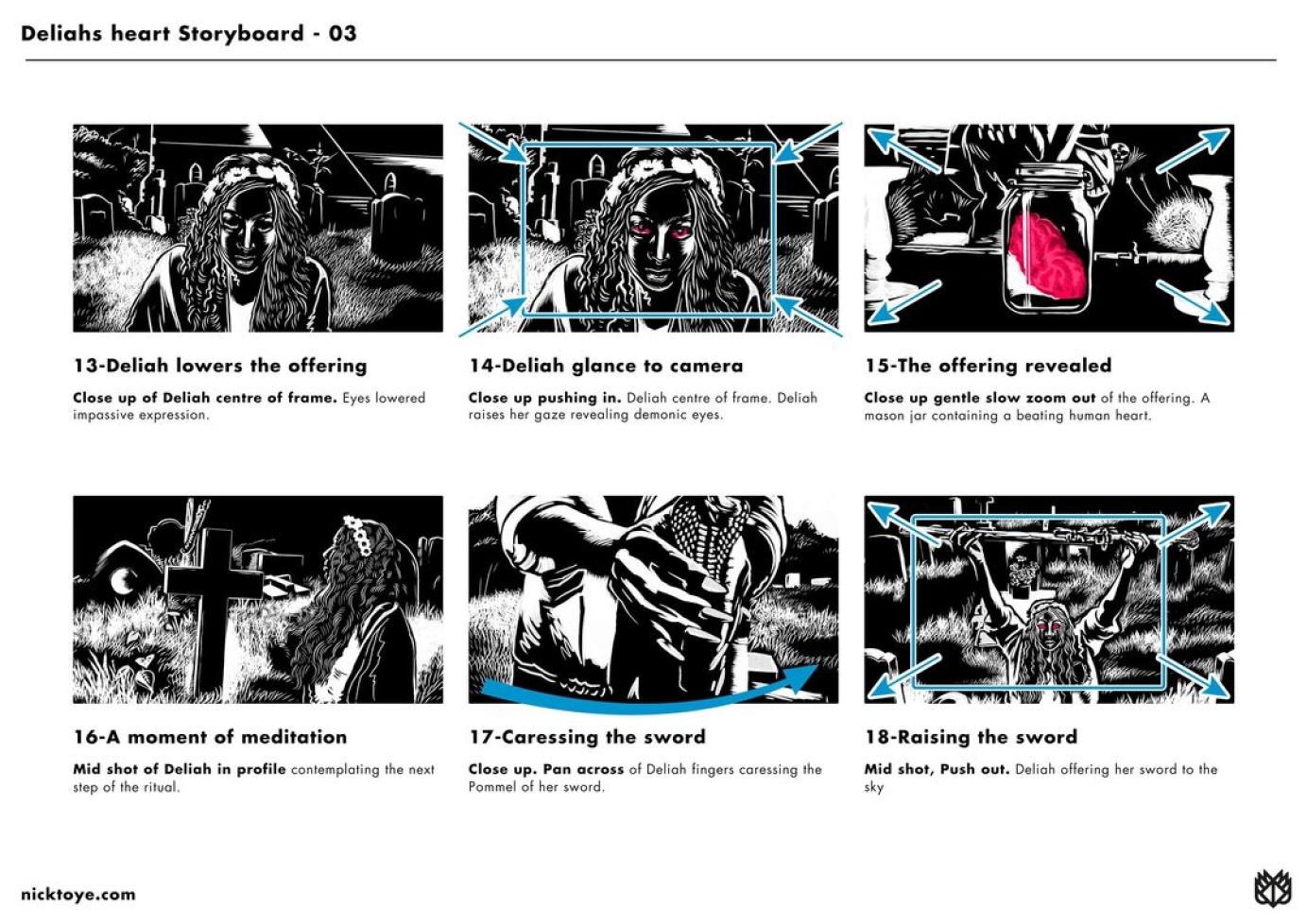 Deliahs heart Storyboard - 03

13-Deliah lowers the offering

Close up of Deliah centre of frame. Eyes lowered impassive expression.

14-Deliah glance to camera

Close up pushing in. Deliah centre of frame. Deliah raises her gaze revealing demonic eyes.

15-The offering revealed

Close up gentle slow zoom out of the offering. A mason jar containing a beating human heart.

16-A moment of meditation

Mid shot of Deliah in profile contemplating the next step of the ritual.

17-Caressing the sword

Close up. Pan across of Deliah fingers caressing the Pommel of her sword.

18-Raising the sword

Mid shot, Push out. Deliah offering her sword to the sky

nicktoye.com